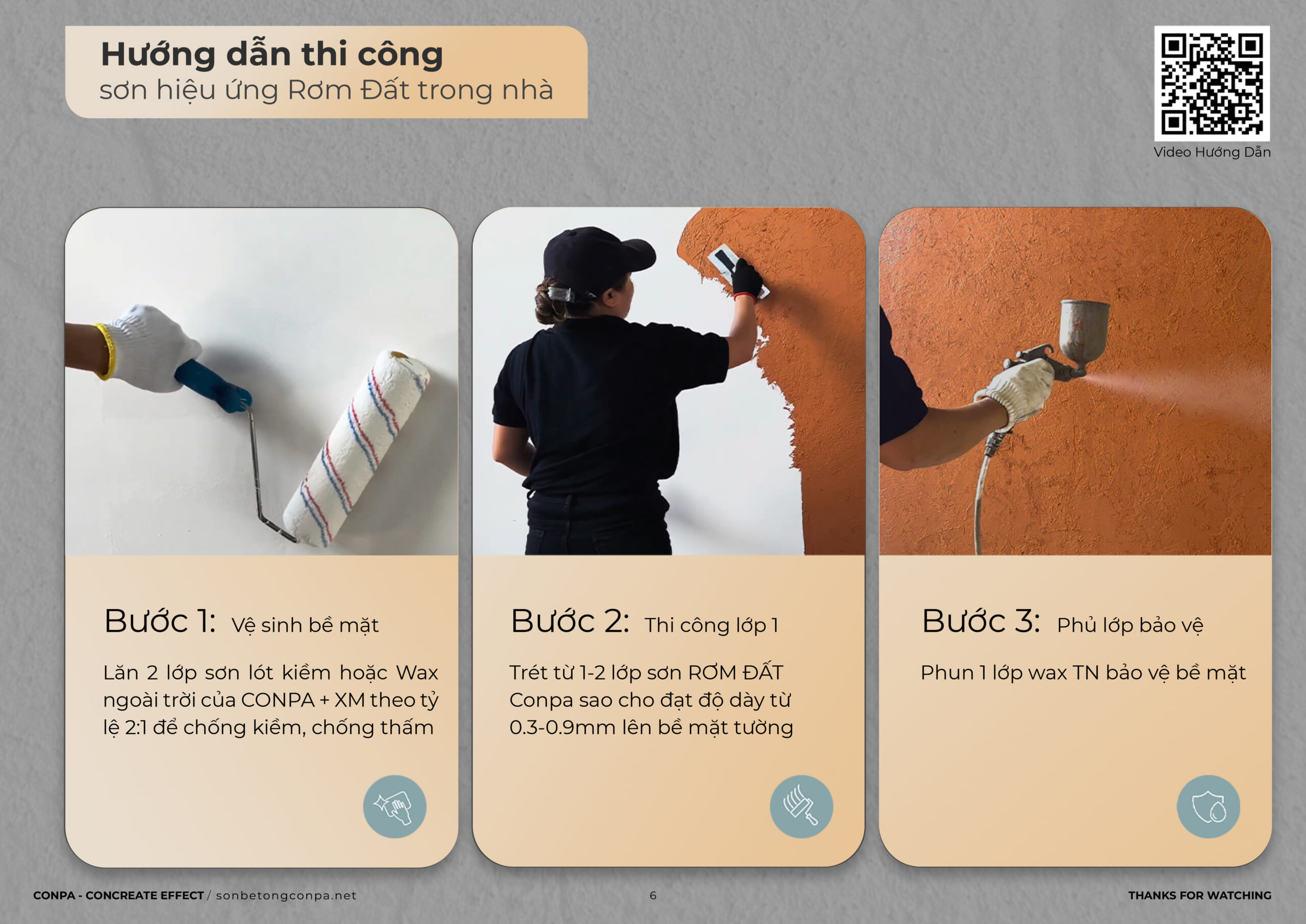 Hướng dẫn thi công
sơn hiệu ứng Rơm Đất trong nhà

Video Hướng Dẫn

Bước 1: Vệ sinh bề mặt

Lăn 2 lớp sơn lót kiềm hoặc Wax ngoài trời của CONPA + XM theo tỷ lệ 2:1 để chống kiềm, chống thấm

Bước 2: Thi công lớp 1

Trét từ 1-2 lớp sơn RƠM ĐẤT Conpa sao cho đạt độ dày từ 0.3-0.9mm lên bề mặt tường

Bước 3: Phủ lớp bảo vệ

Phun 1 lớp wax TN bảo vệ bề mặt

CONPA - CONCREATE EFFECT / sonbetongconpa.net

6

THANKS FOR WATCHING